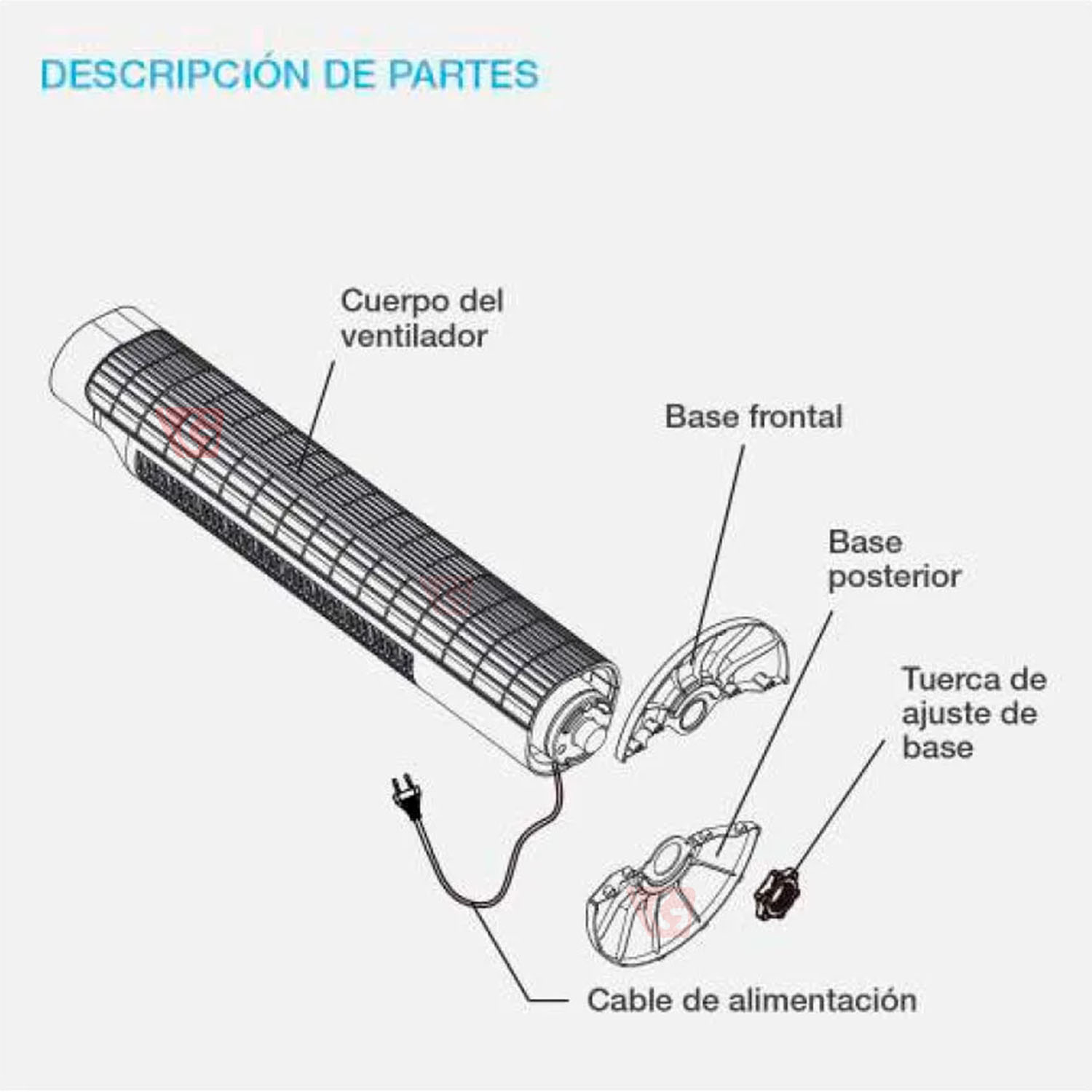 DESCRIPCIÓN DE PARTES

Cuerpo del ventilador

Base frontal

Base posterior

Tuerca de ajuste de base

Cable de alimentación