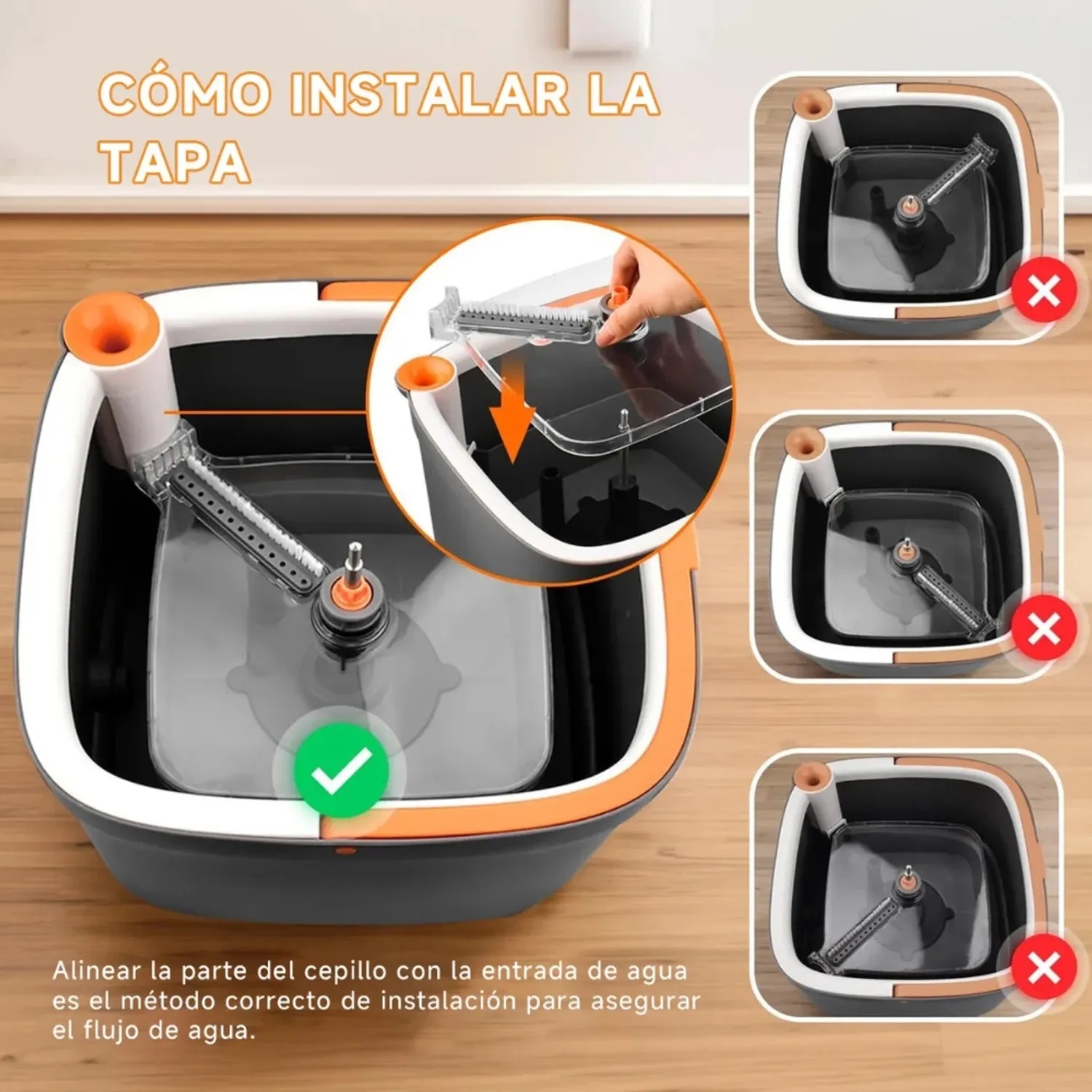 CÓMO INSTALAR LA TAPA

Alinear la parte del cepillo con la entrada de agua es el método correcto de instalación para asegurar el flujo de agua.