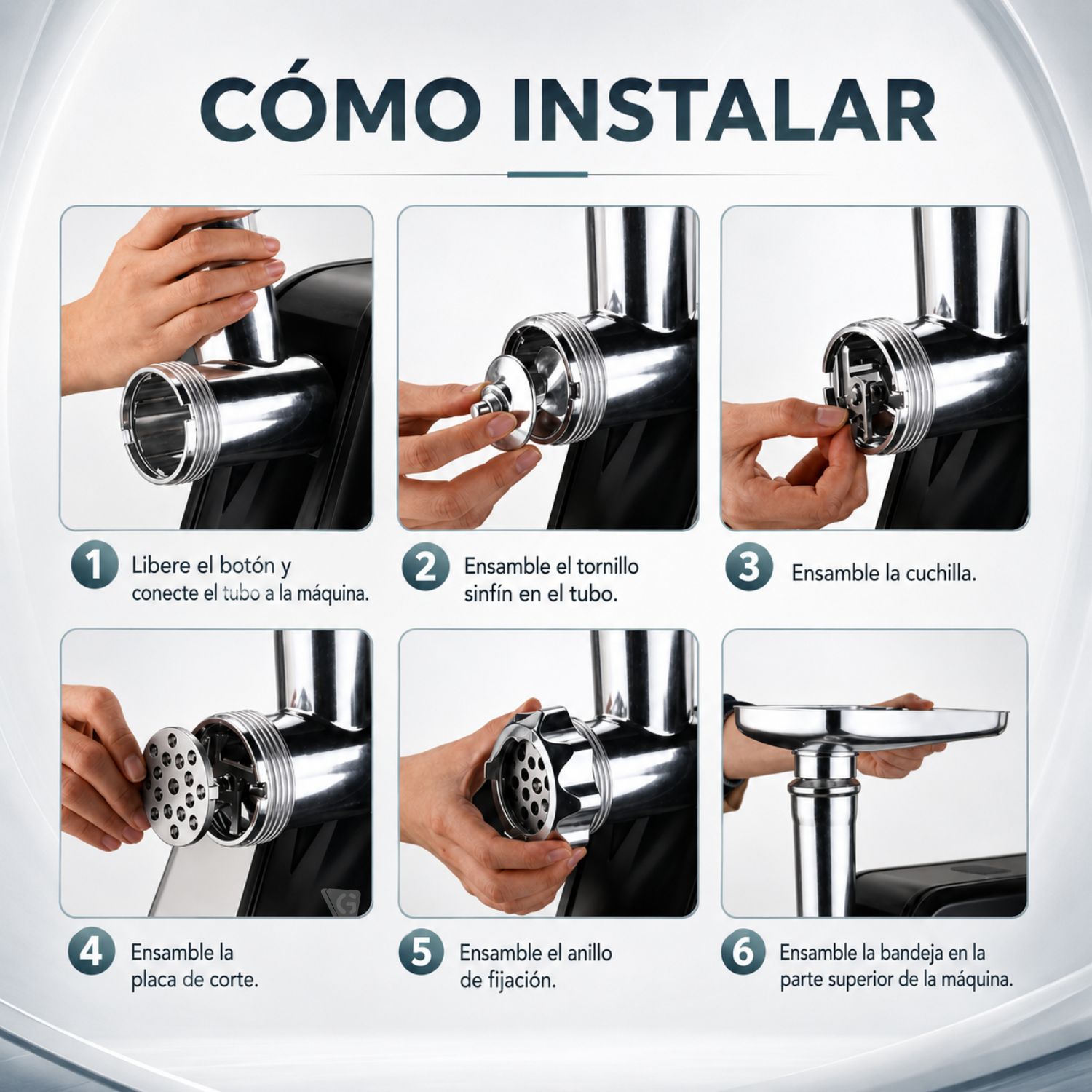 CÓMO INSTALAR

1 Libere el botón y conecte el tubo a la máquina.

2 Ensamble el tornillo sinfín en el tubo.

3 Ensamble la cuchilla.

4 Ensamble la placa de corte.

5 Ensamble el anillo de fijación.

6 Ensamble la bandeja en la parte superior de la máquina.